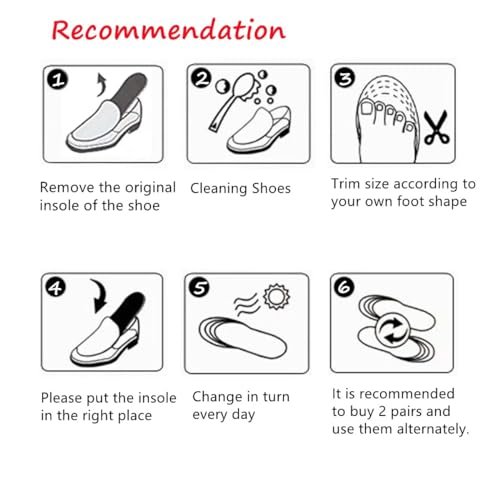 Recommendation

1

Remove the original insole of the shoe

2

Cleaning Shoes

3

Trim size according to your own foot shape

4

Please put the insole in the right place

5

Change in turn every day

6

It is recommended to buy 2 pairs and use them alternately.